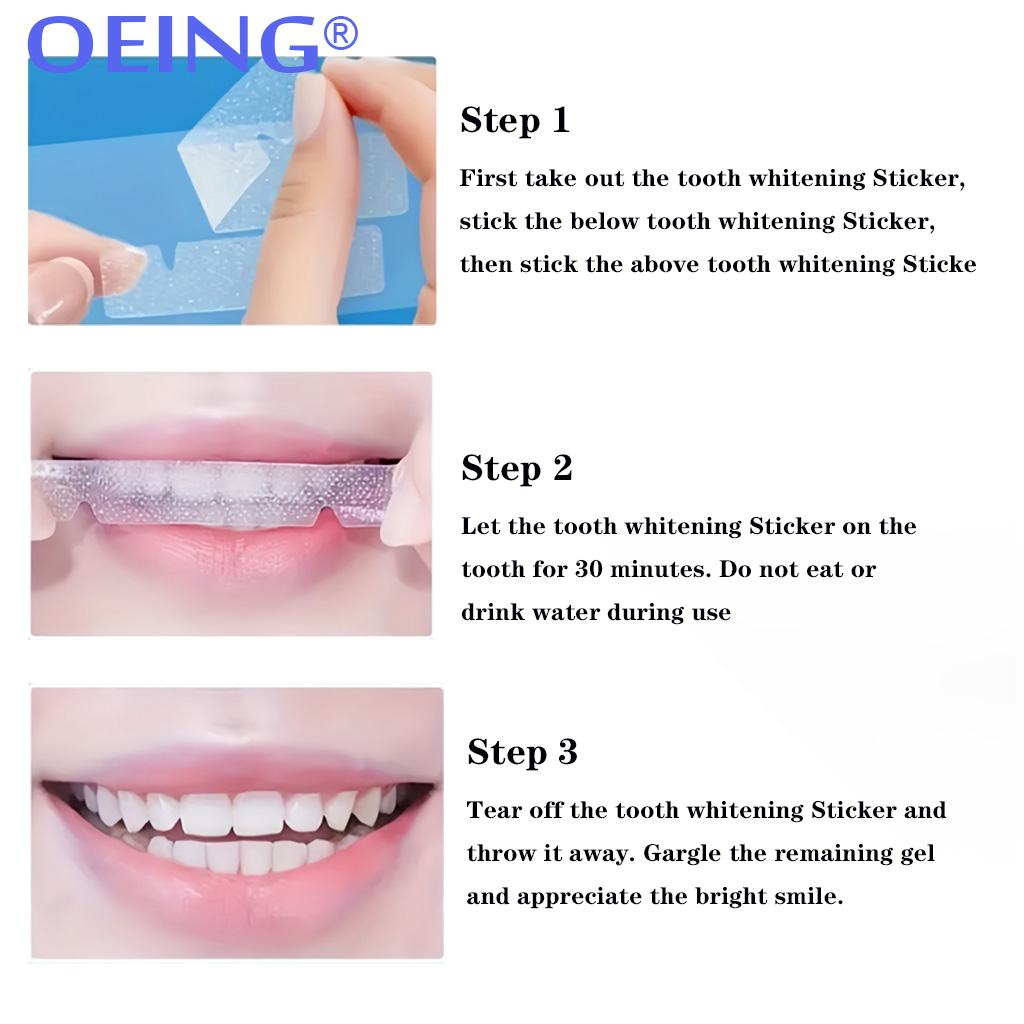 OEING®

Step 1

First take out the tooth whitening Sticker, stick the below tooth whitening Sticker, then stick the above tooth whitening Sticke

Step 2

Let the tooth whitening Sticker on the tooth for 30 minutes. Do not eat or drink water during use

Step 3

Tear off the tooth whitening Sticker and throw it away. Gargle the remaining gel and appreciate the bright smile.